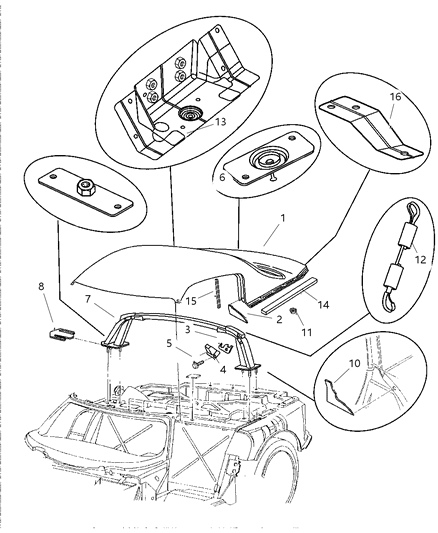 13
16
6
1
12
8
7
15
14
2
11
3
5
4
10