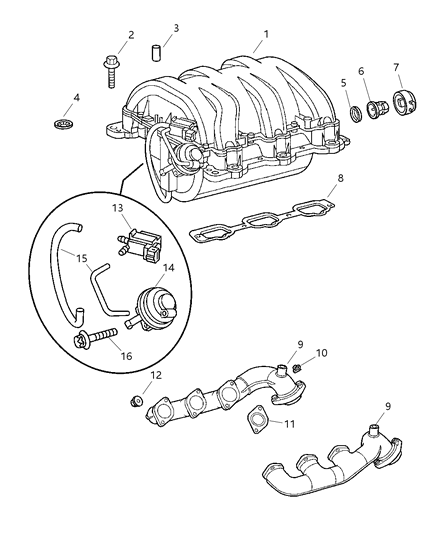 2
3
1
4
5
6
7
8
13
15
14
16
9
10
12
11
9