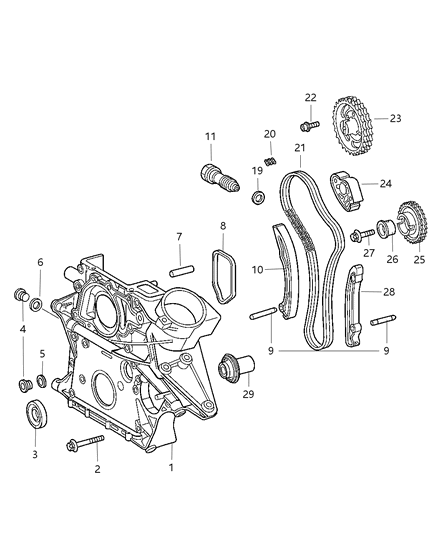 22
23
11
20
21
19
24
8
7
27
26
25
6
10
28
4
9
9
5
29
3
2
1