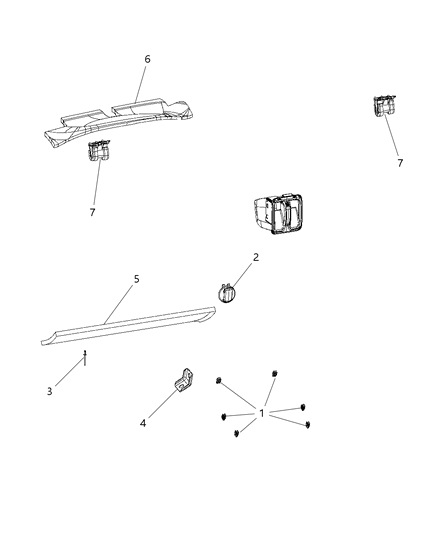 6
7
7
2
5
3
4
1