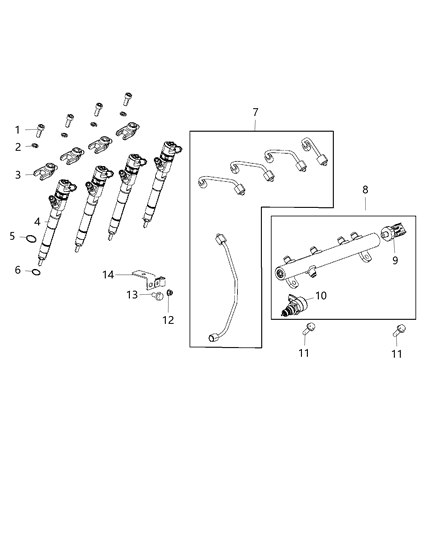 1
2
3
4
5
6
7
8
9
10
11
11
12
13
14