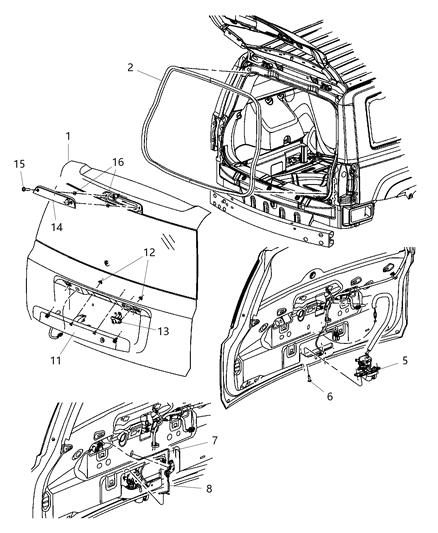 2
1
15
16
14
12
13
11
5
6
7
8