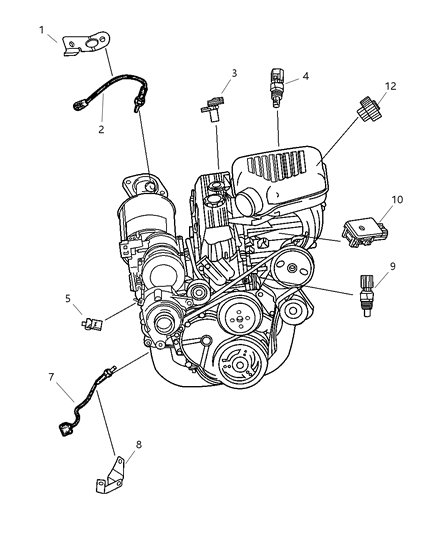 1
2
3
4
12
10
9
5
7
8