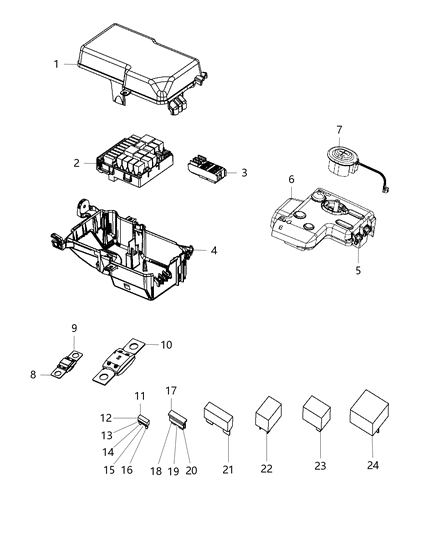 1
2
3
7
6
4
5
9
10
8
11
17
12
13
14
15
16
18
19
20
21
22
23
24