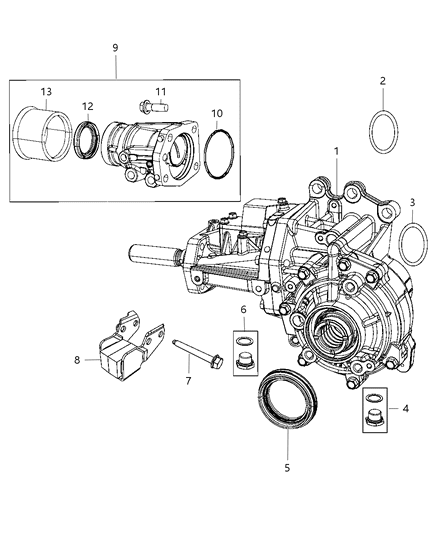 9
13
12
11
10
2
1
3
6
8
7
4
5