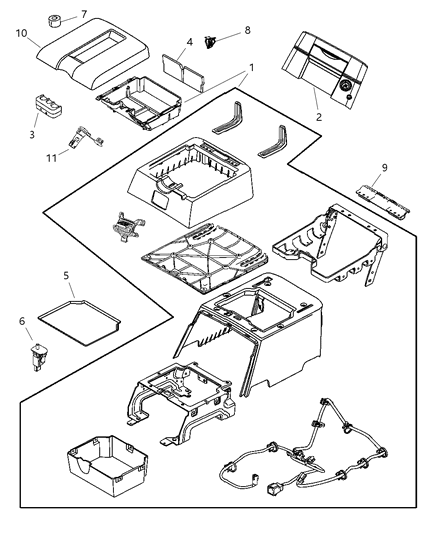 7
10
8
4
1
2
3
11
9
5
6