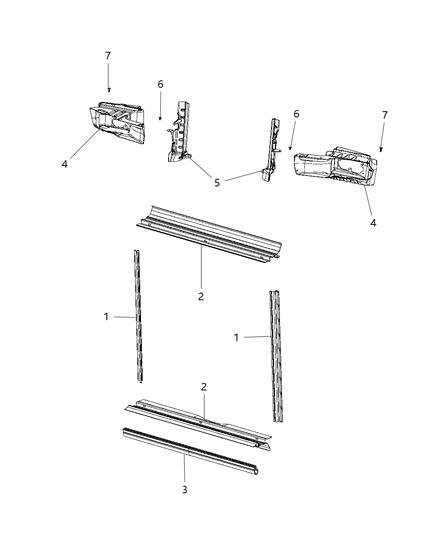 7
6
6
7
4
5
4
2
1
1
2
3