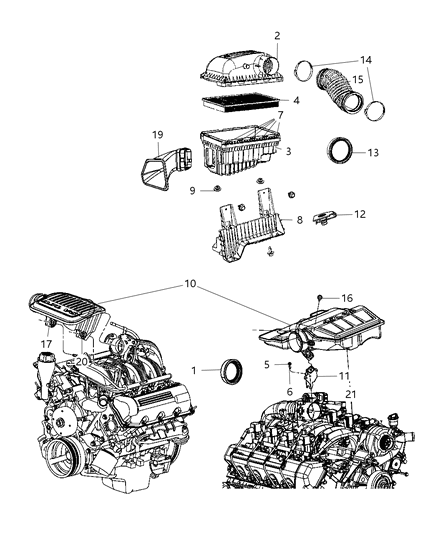 2
14
15
4
7
19
3
13
9
8
12
10
16
17
20
1
5
11
6
21