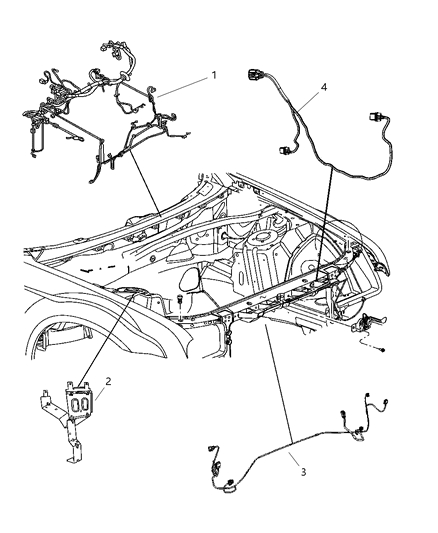 1
4
2
3