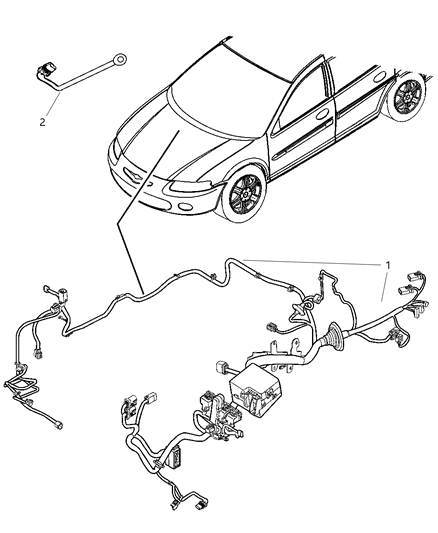 2

1