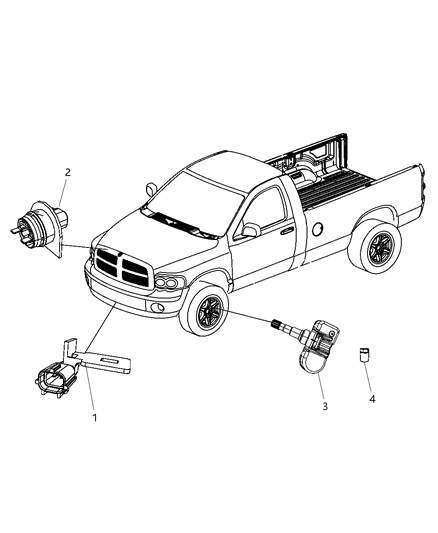 2

1

3

4