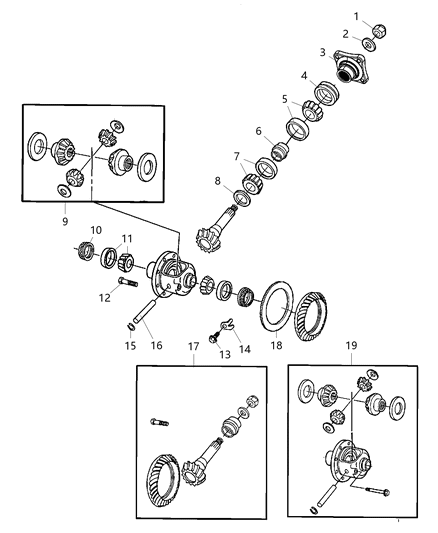 1
2
3
4
5
6
7
8
9
10
11
12
15
16
13
14
18
17
19