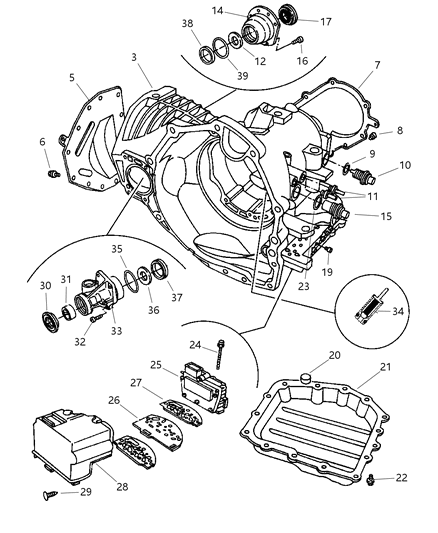 14
17
38
12
16
39
3
7
5
8
6
9
10
11
15
19
23
35
30
31
37
36
33
32
34
24
20
25
21
27
26
28
29
22