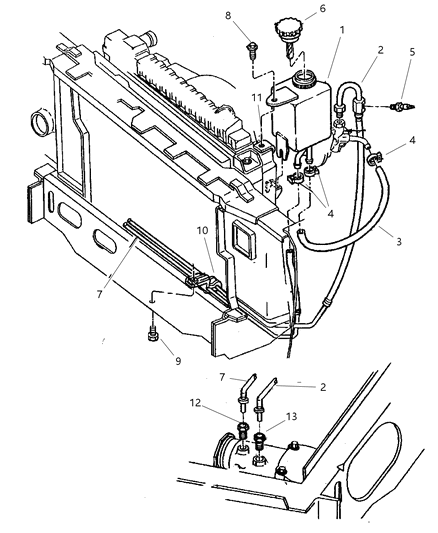 8
6
1
2
5
11
4
4
3
10
7
9
7
2
12
13