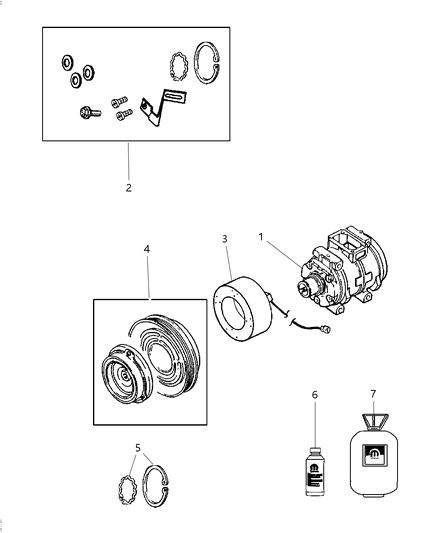 2

4

3

1

6

7

5