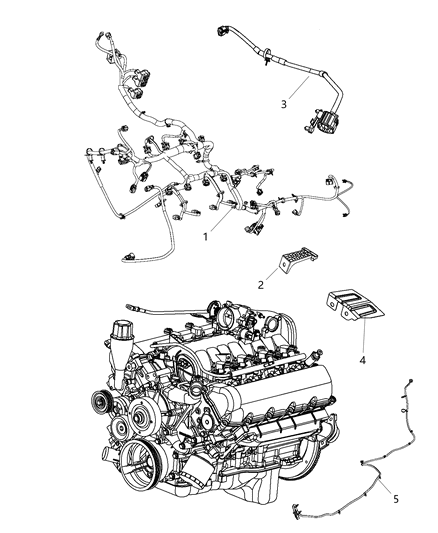 3

1

2

4

5