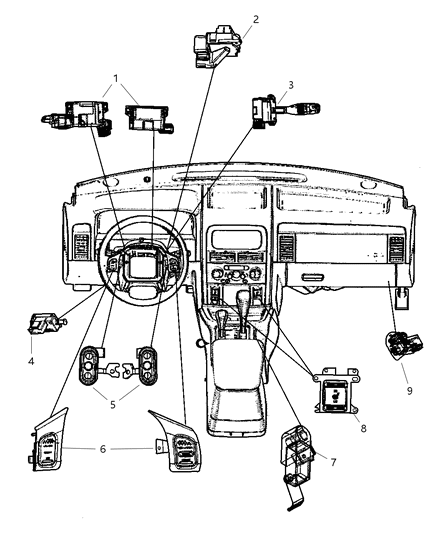 2
1
3
4
5
6
7
8
9