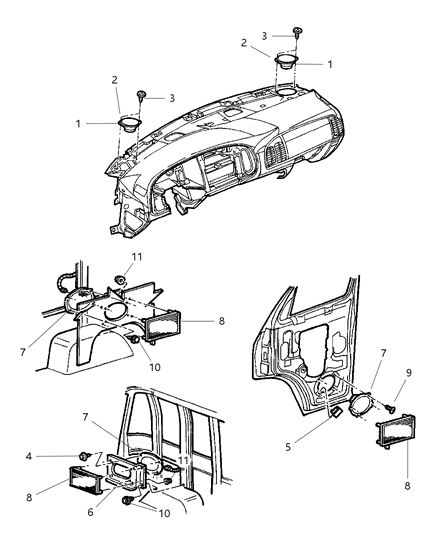 3
2
1
2
3
1
11
8
7
10
7
9
5
8
7
4
11
8
6
10