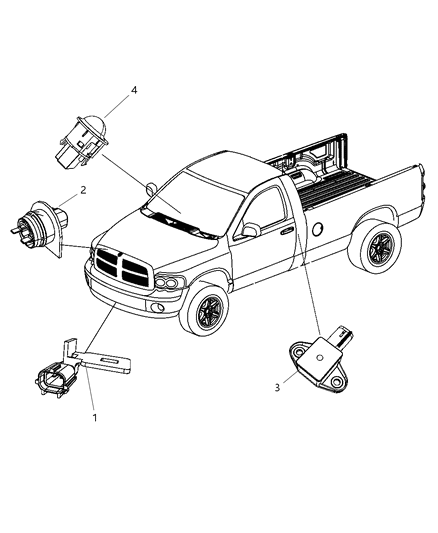 4
2
3
1