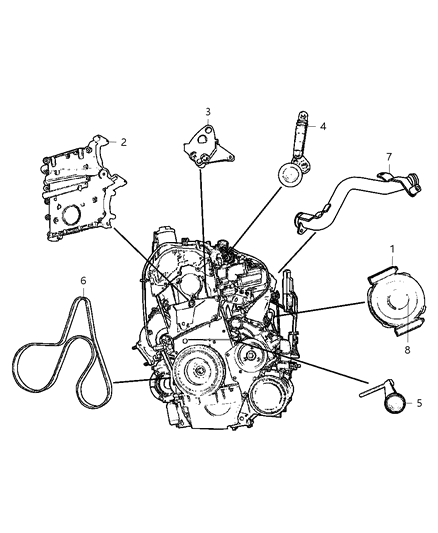 3
4
2
7
1
6
8
5