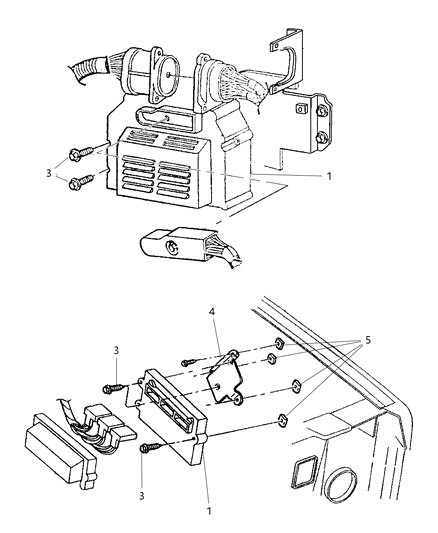 3
1
4
5
3
3
1