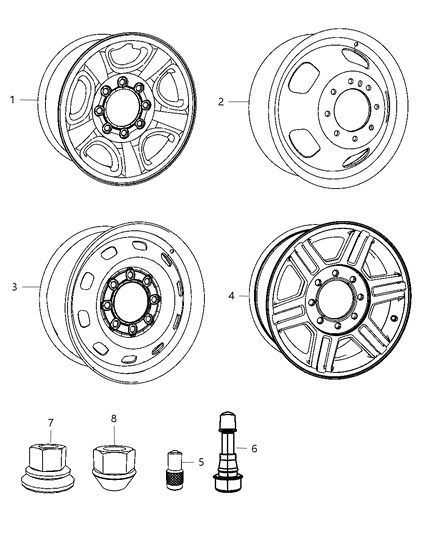 1
2
3
4
7
8
5
6