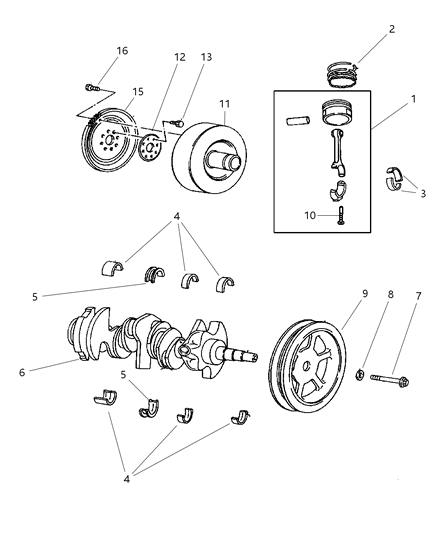 16
12
13
2
15
11
1
3
10
4
5
9
8
7
6
5
4