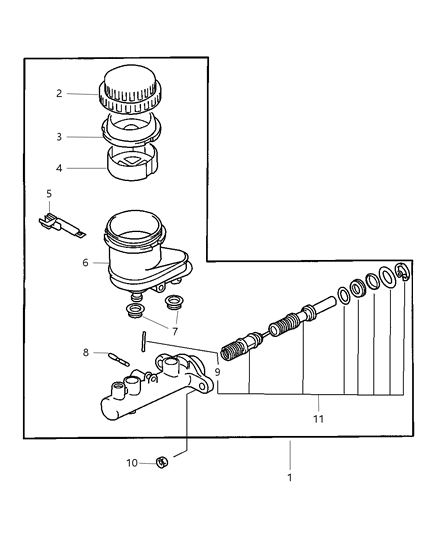 2
3
4
5
6
7
8
9
11
10
1