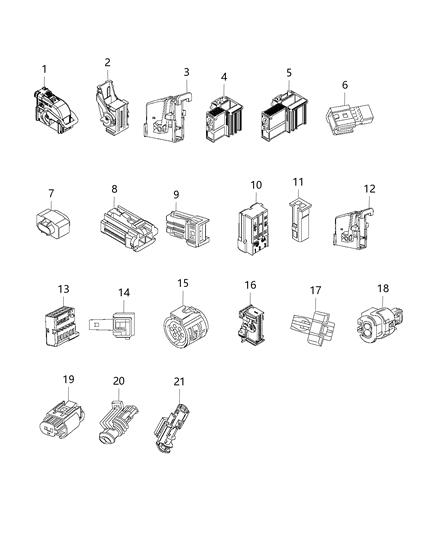 1
2
3
4
5
6
7
8
9
10
11
12
13
14
15
16
17
18
19
20
21