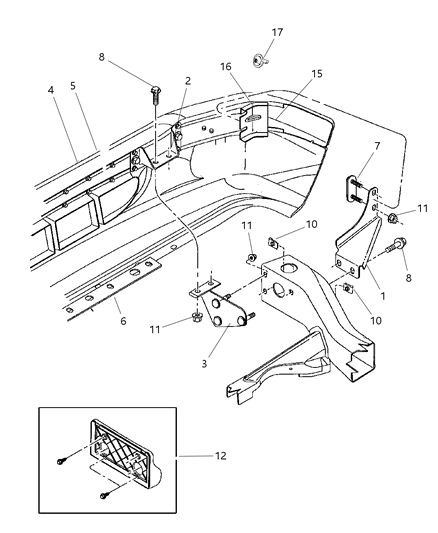 17
8
16
15
2
4
5
7
11
11
10
8
1
10
6
11
3
12