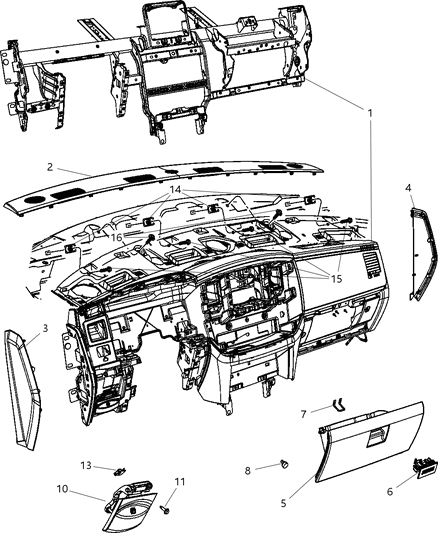 1
2
14
4
16
15
3
7
13
8
10
11
5
6