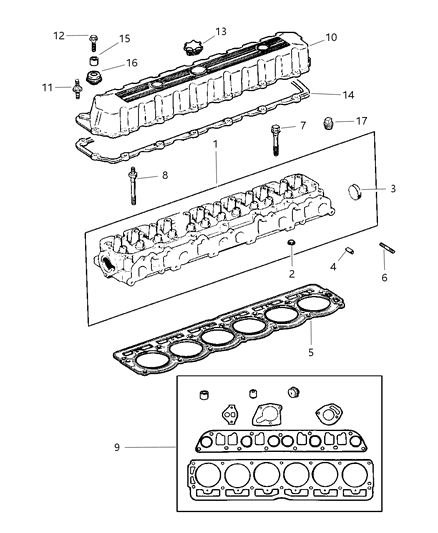 12
15
13
10
16
11
14
7
17
1
8
3
2
4
6
5
9