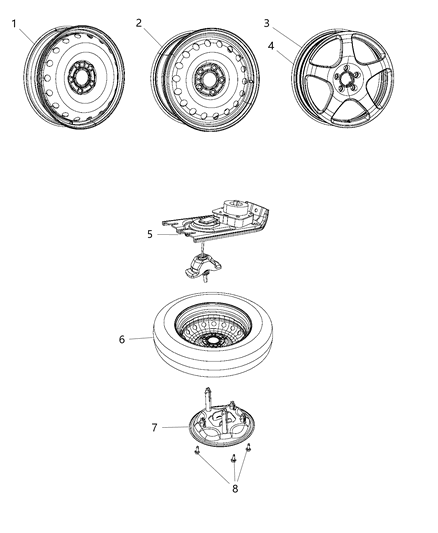 1
2
3
4
5
6
7
8