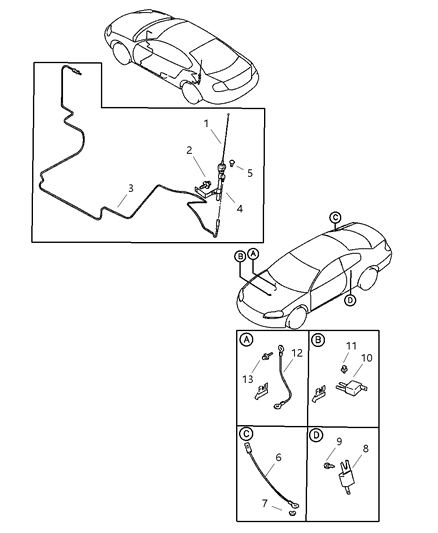 1
2
5
3
4
C
B
A
D
A
12
13
B
11
10
C
6
7
D
9
8