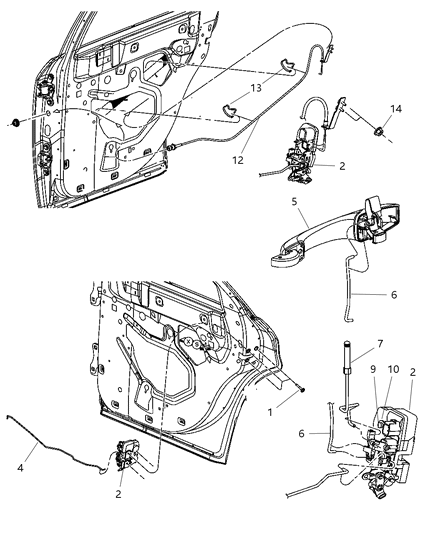 13
14
12
2
5
6
7
9
10
2
1
6
4
2