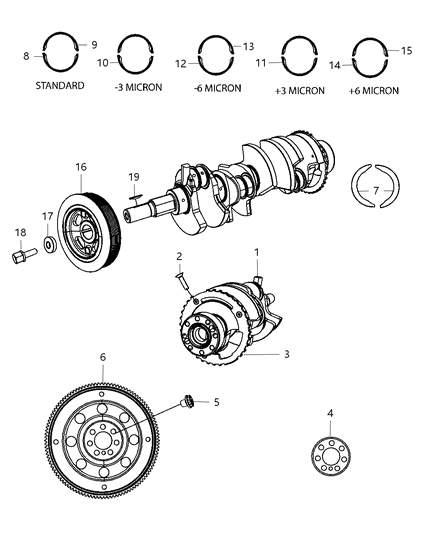 8
9
STANDARD
10
-3 MICRON
12
13
-6 MICRON
11
+3 MICRON
14
15
+6 MICRON
16
19
7
17
18
2
1
3
6
5
4