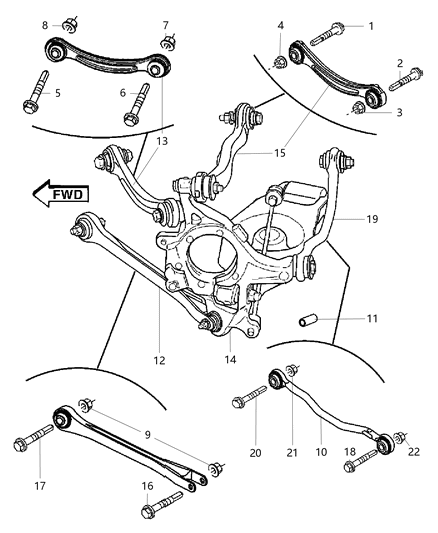 8
7
4
1
2
5
6
3
13
15
FWD
19
11
12
14
9
20
21
10
18
22
17
16