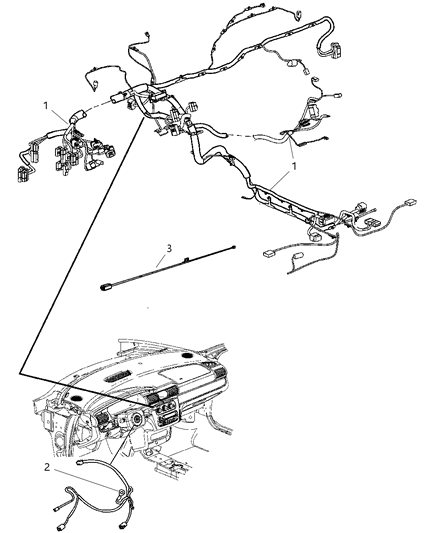 1
1
3
2