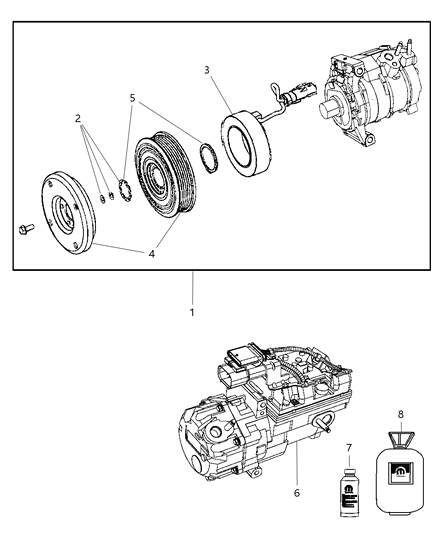 3
5
2
4
1
8
7
6