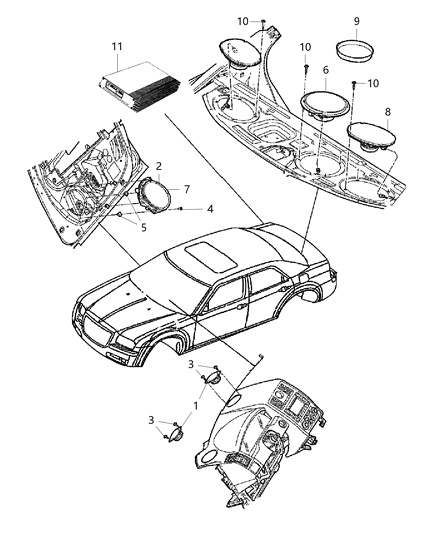 10
9
11
10
6
10
8
2
7
4
5
3
1
3