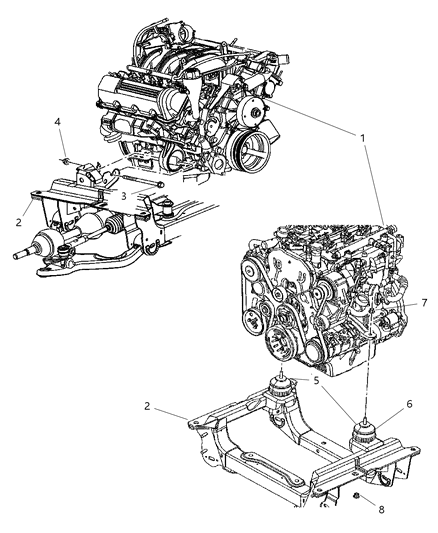 4
1
3
2
7
5
6
2
8