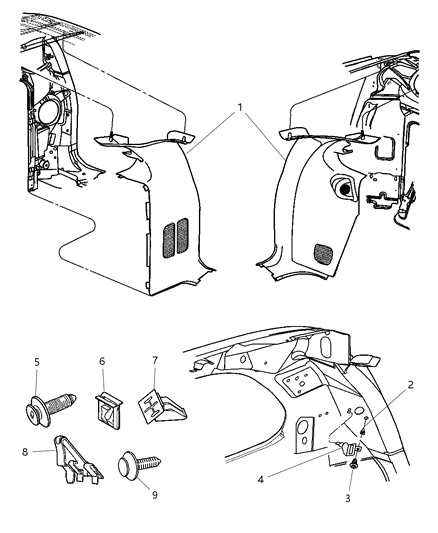 1
5
6
7
2
8
9
4
3