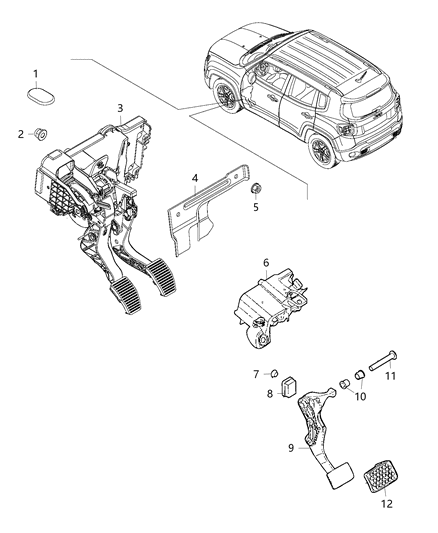 1
2
3
4
5
6
7
8
9
10
11
12