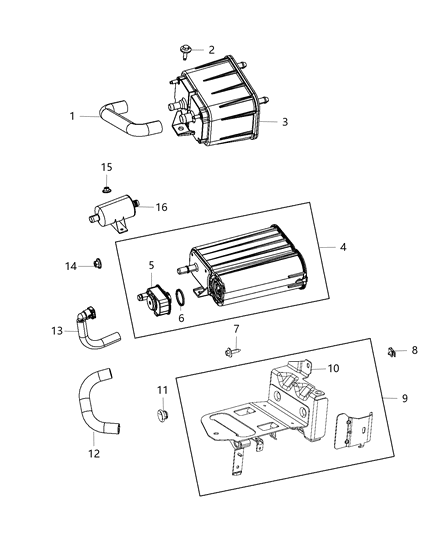 2
1
3
15
16
4
14
5
6
13
7
8
10
11
9
12