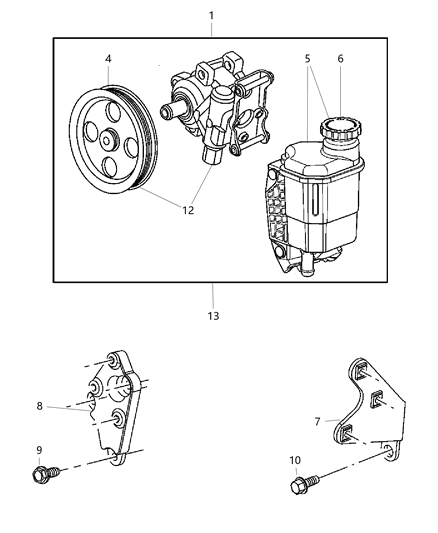 1
4
5
6
12
13
8
9
7
10