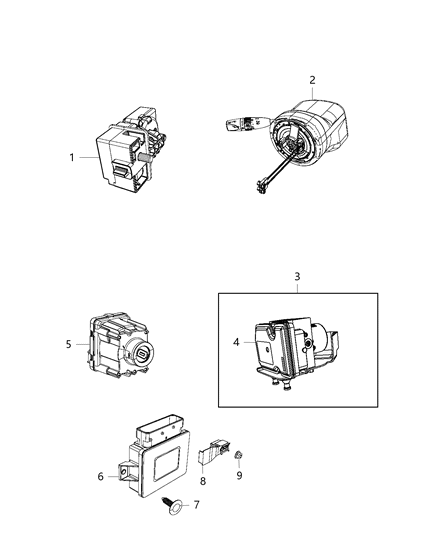 2
1
3
5
4
6
8
9
7