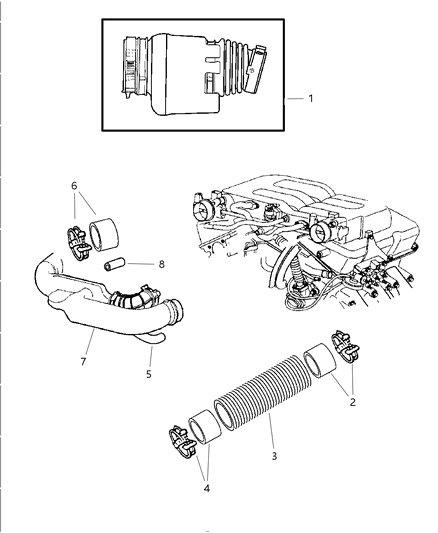 1
6
8
7
5
2
3
4