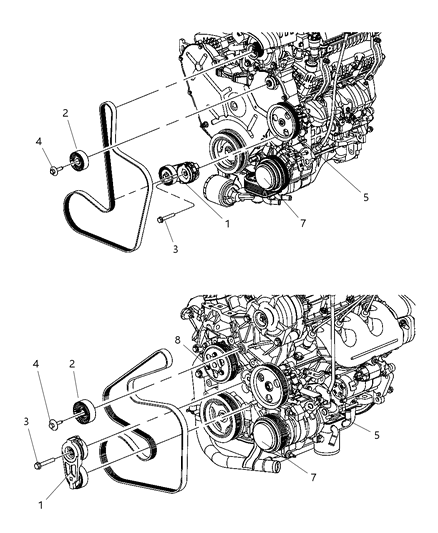 2
4
5
1
7
3

8
4
2
3
5
7
1