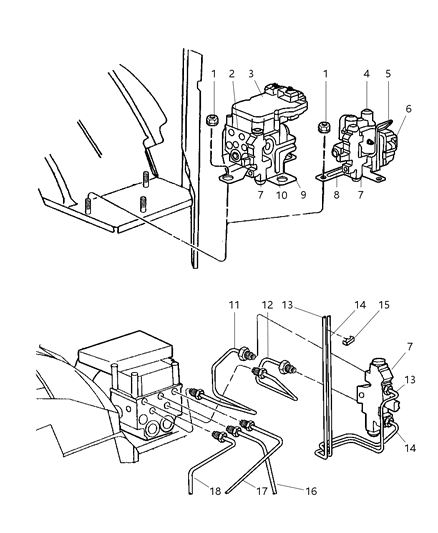 1
2
3
1
4
5
6
7
10
9
8
7

11
12
13
14
15
7
13
14
18
17
16