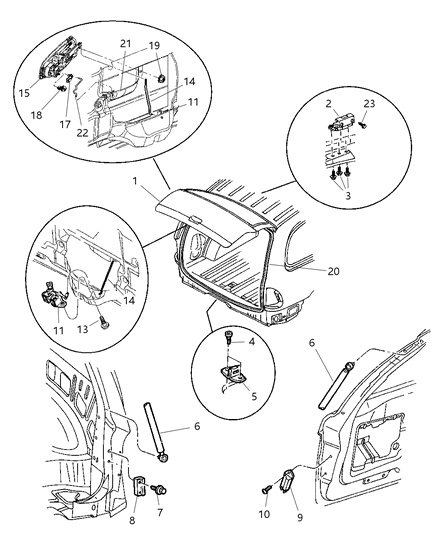 21
19
15
14
11
18
17
22
2
23
3
1
20
14
11
13
4
5
6
6
8
7
10
9